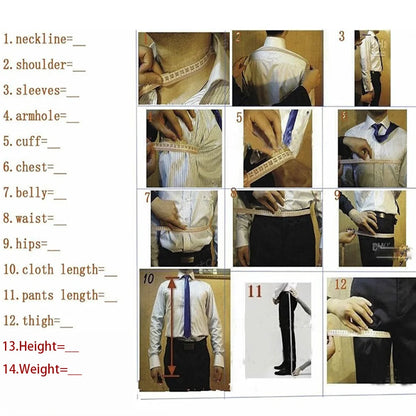 1. neckline=__
2. shoulder=__
3. sleeves=__
4. armhole=__
5. cuff=__
6. chest=__
7. belly=__
8. waist=__
9. hips=__
10. cloth length=__
11. pants length=__
12. thigh=__
13.Height=__
14.Weight=__

1
2
3
4
5
6
7
8
9
10
11
12