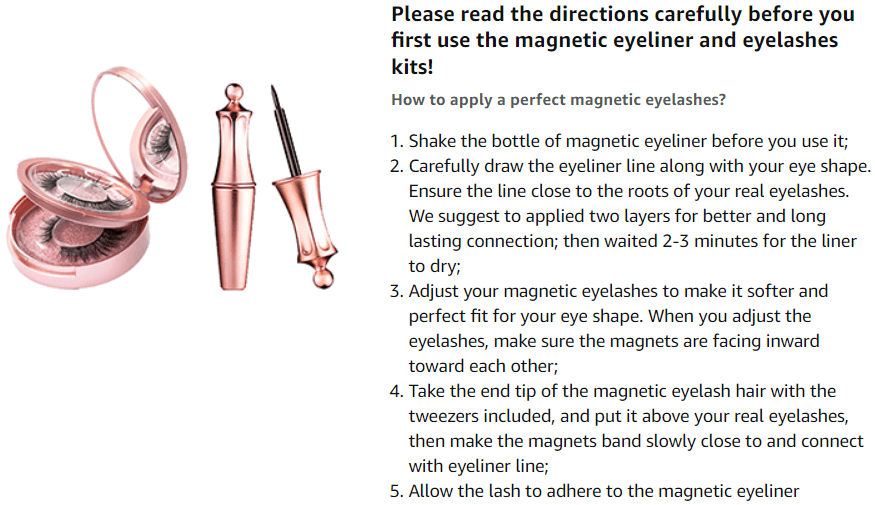 Please read the directions carefully before you first use the magnetic eyeliner and eyelashes kits!

How to apply a perfect magnetic eyelashes?

1. Shake the bottle of magnetic eyeliner before you use it;
2. Carefully draw the eyeliner line along with your eye shape. Ensure the line close to the roots of your real eyelashes. We suggest to applied two layers for better and long lasting connection; then waited 2-3 minutes for the liner to dry;
3. Adjust your magnetic eyelashes to make it softer and perfect fit for your eye shape. When you adjust the eyelashes, make sure the magnets are facing inward toward each other;
4. Take the end tip of the magnetic eyelash hair with the tweezers included, and put it above your real eyelashes, then make the magnets band slowly close to and connect with eyeliner line;
5. Allow the lash to adhere to the magnetic eyeliner