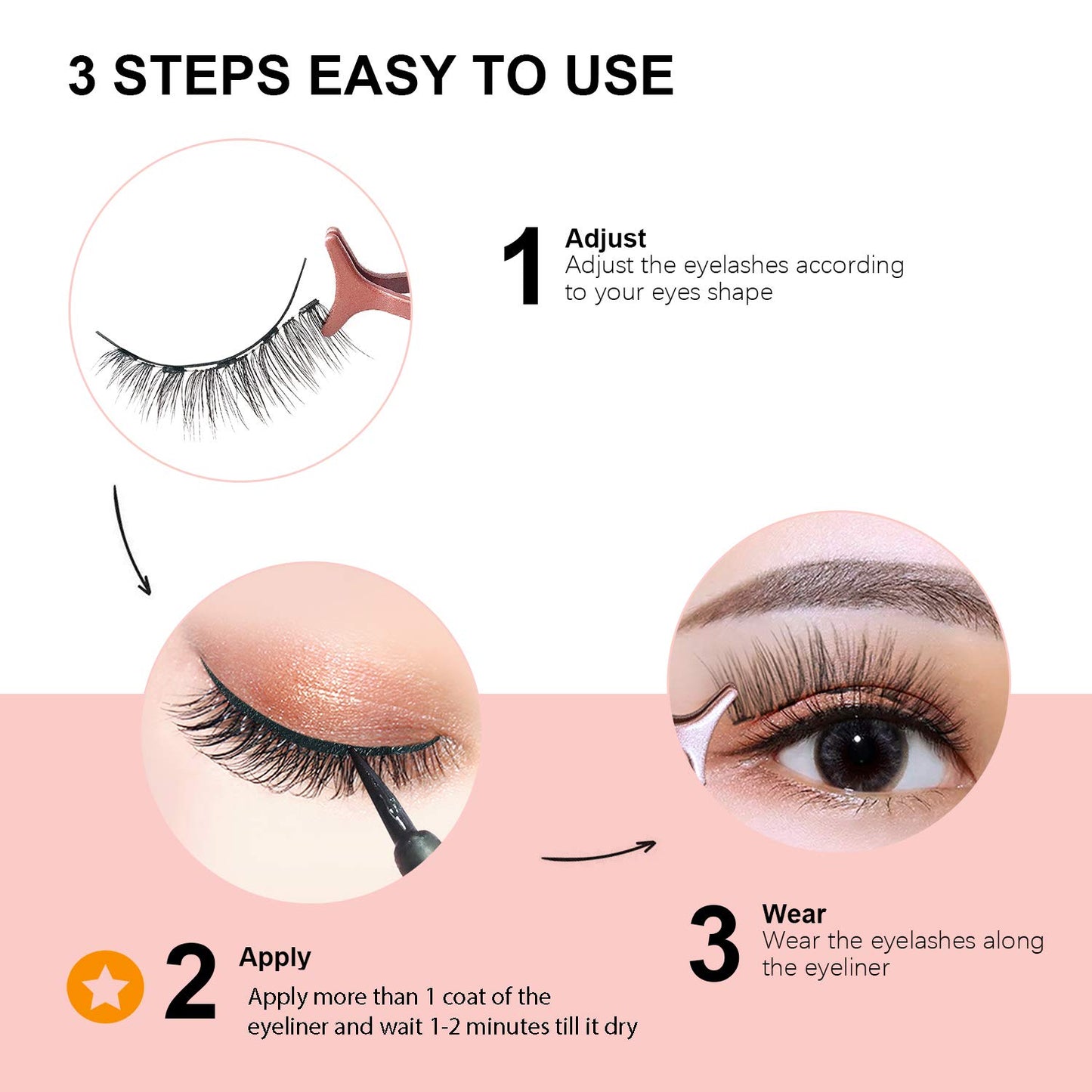 3 STEPS EASY TO USE

1 Adjust
Adjust the eyelashes according to your eyes shape

2 Apply
Apply more than 1 coat of the eyeliner and wait 1-2 minutes till it dry

3 Wear
Wear the eyelashes along the eyeliner